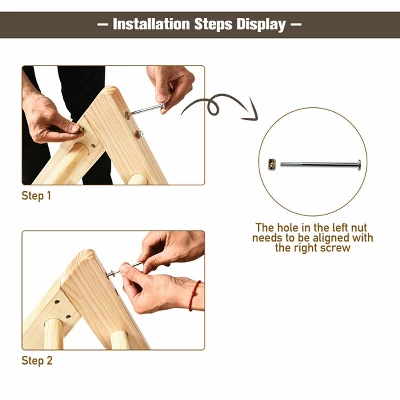 — Installation Steps Display —

Step 1

The hole in the left nut needs to be aligned with the right screw

Step 2